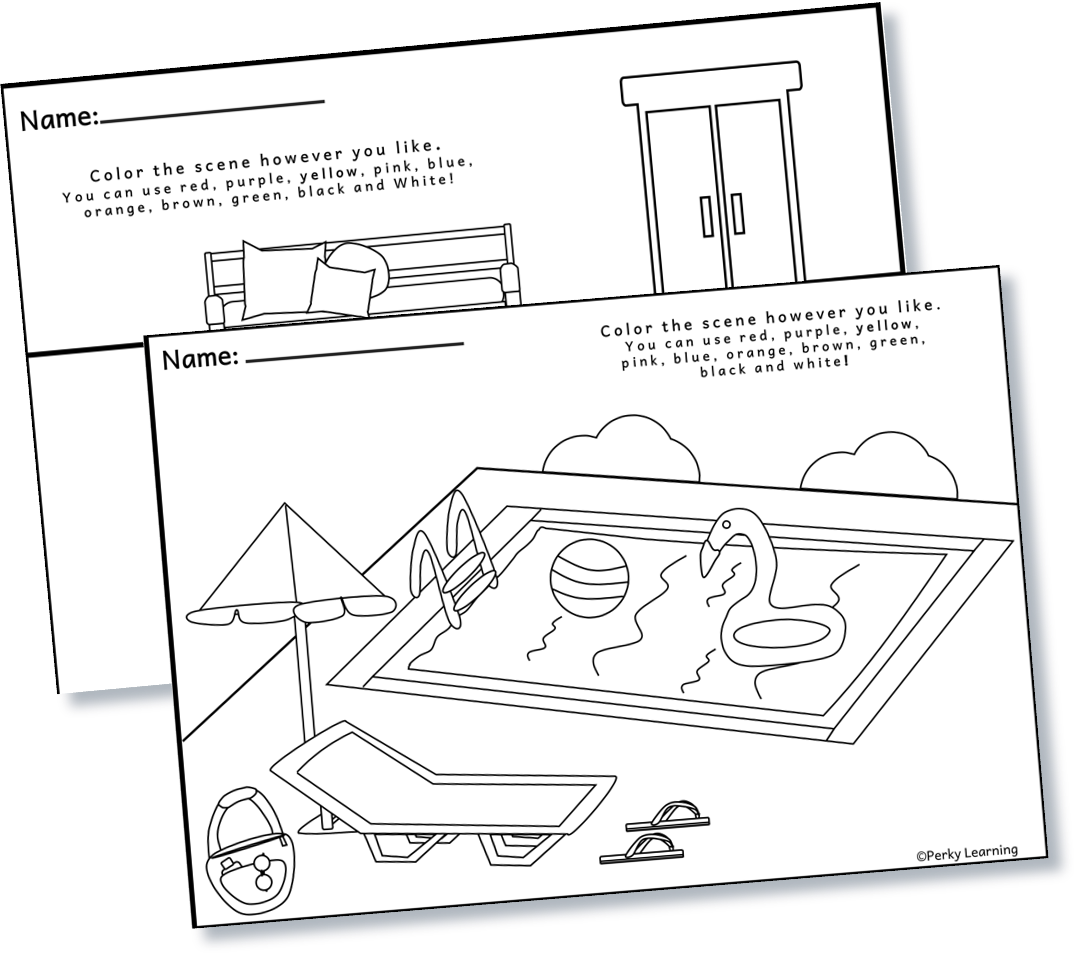 Name:

Color the scene however you like.
You can use red, purple, yellow, pink, blue, orange, brown, green, black and White!

Name:

Color the scene however you like.
You can use red, purple, yellow, pink, blue, orange, brown, green, black and white!

©Perky Learning